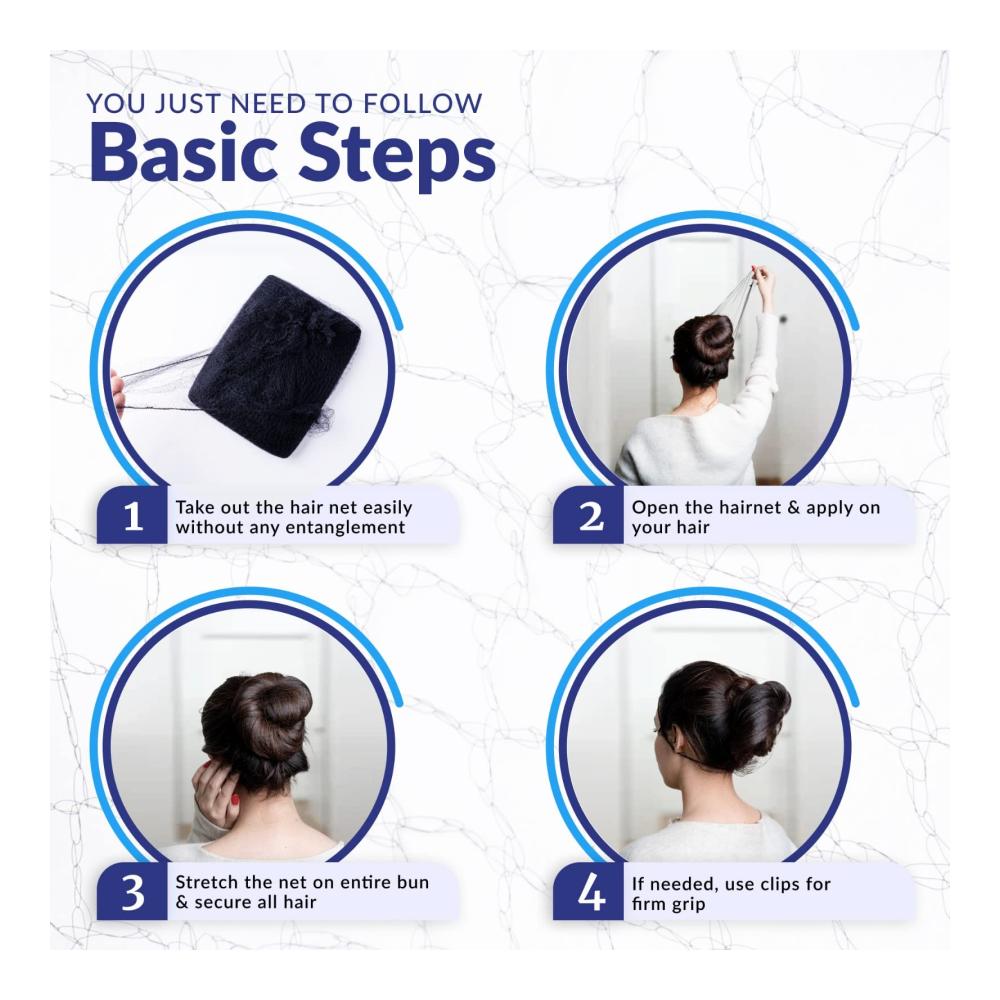 YOU JUST NEED TO FOLLOW
Basic Steps

1 Take out the hair net easily without any entanglement

2 Open the hairnet & apply on your hair

3 Stretch the net on entire bun & secure all hair

4 If needed, use clips for firm grip