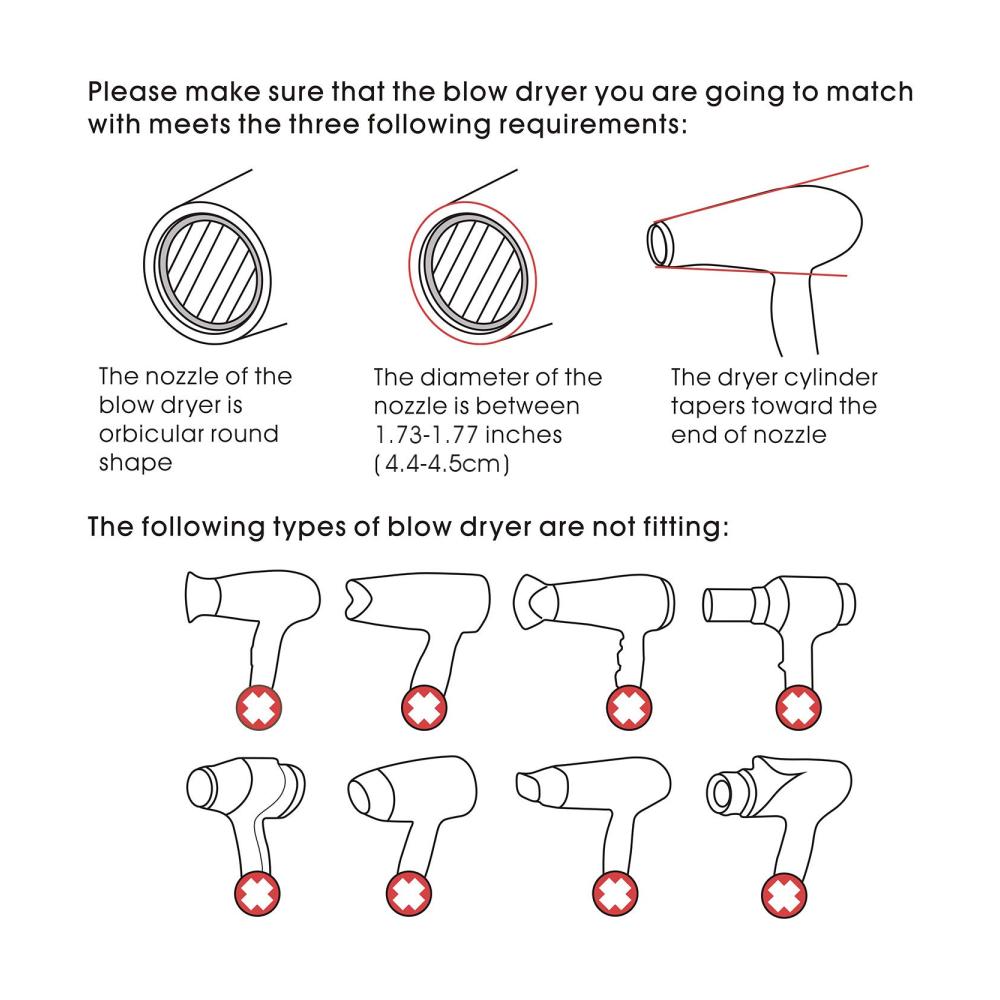 Please make sure that the blow dryer you are going to match with meets the three following requirements:

The nozzle of the blow dryer is orbicular round shape

The diameter of the nozzle is between 1.73-1.77 inches (4.4-4.5cm)

The dryer cylinder tapers toward the end of nozzle

The following types of blow dryer are not fitting: