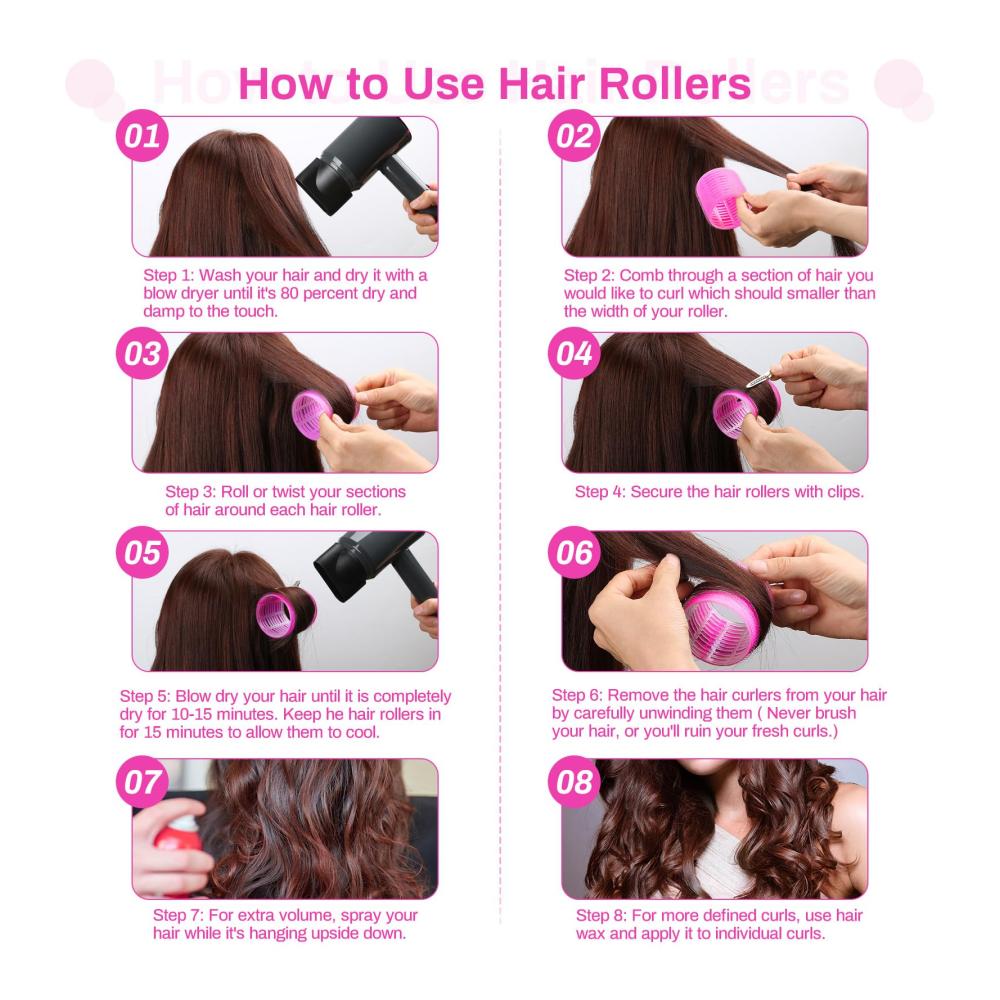 How to Use Hair Rollers

01

Step 1: Wash your hair and dry it with a blow dryer until it's 80 percent dry and damp to the touch.

02

Step 2: Comb through a section of hair you would like to curl which should smaller than the width of your roller.

03

Step 3: Roll or twist your sections of hair around each hair roller.

04

Step 4: Secure the hair rollers with clips.

05

Step 5: Blow dry your hair until it is completely dry for 10-15 minutes. Keep he hair rollers in for 15 minutes to allow them to cool.

06

Step 6: Remove the hair curlers from your hair by carefully unwinding them ( Never brush your hair, or you'll ruin your fresh curls.)

07

Step 7: For extra volume, spray your hair while it's hanging upside down.

08

Step 8: For more defined curls, use hair wax and apply it to individual curls.