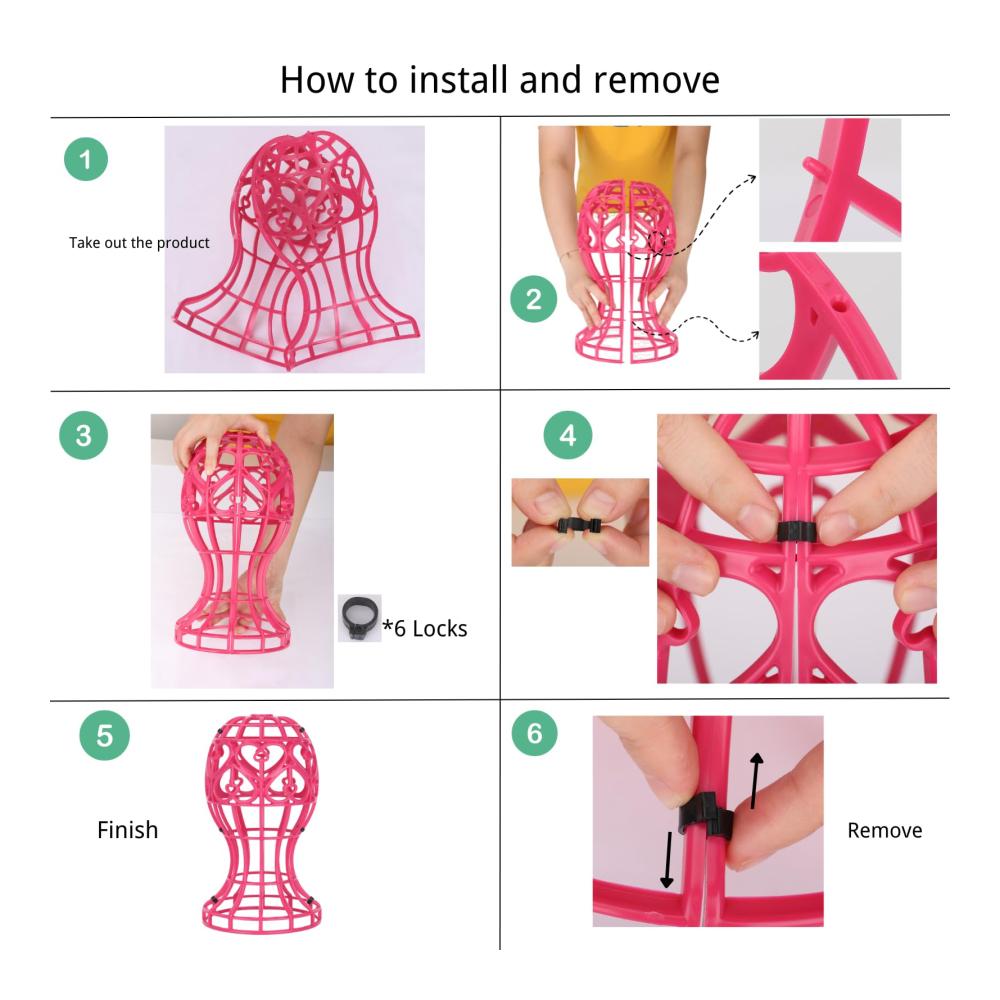 How to install and remove

1

Take out the product

2

3

*6 Locks

4

5

Finish

6

Remove