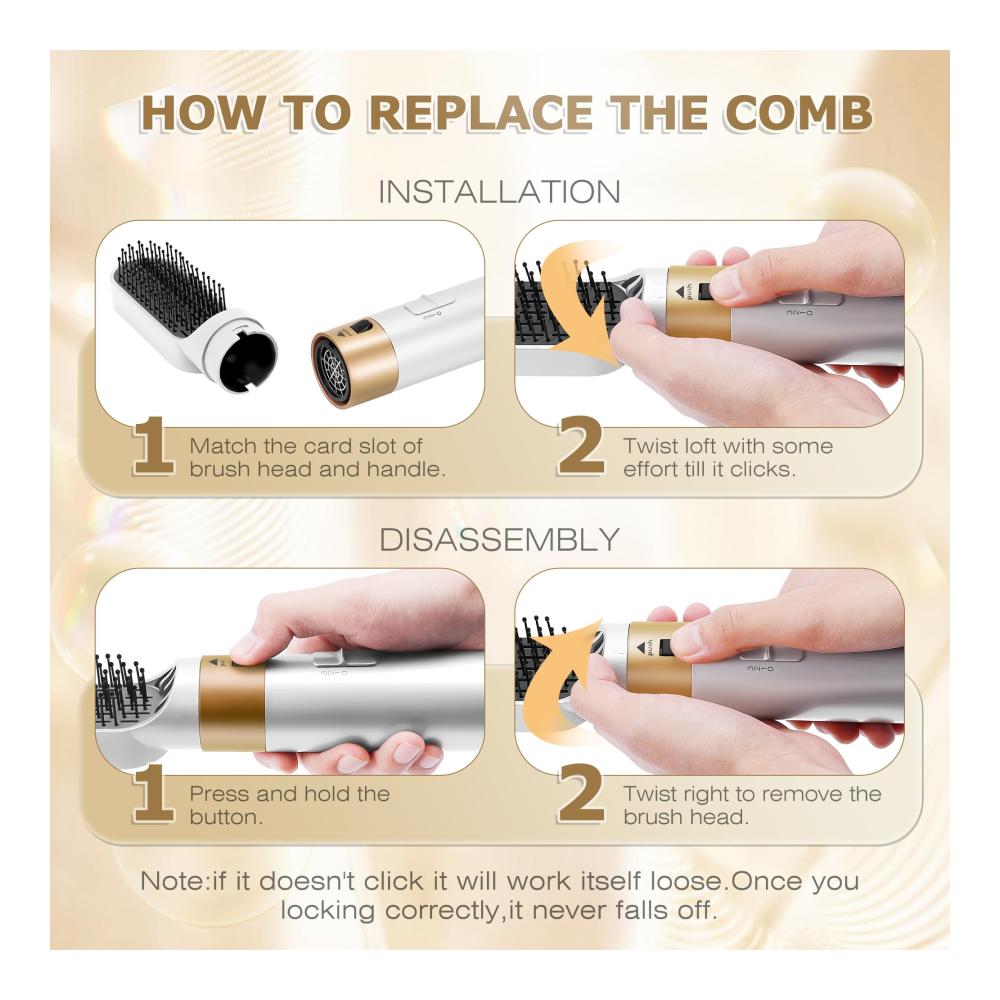 HOW TO REPLACE THE COMB

INSTALLATION

1 Match the card slot of brush head and handle.

2 Twist loft with some effort till it clicks.

DISASSEMBLY

1 Press and hold the button.

2 Twist right to remove the brush head.

Note:if it doesn't click it will work itself loose.Once you locking correctly,it never falls off.