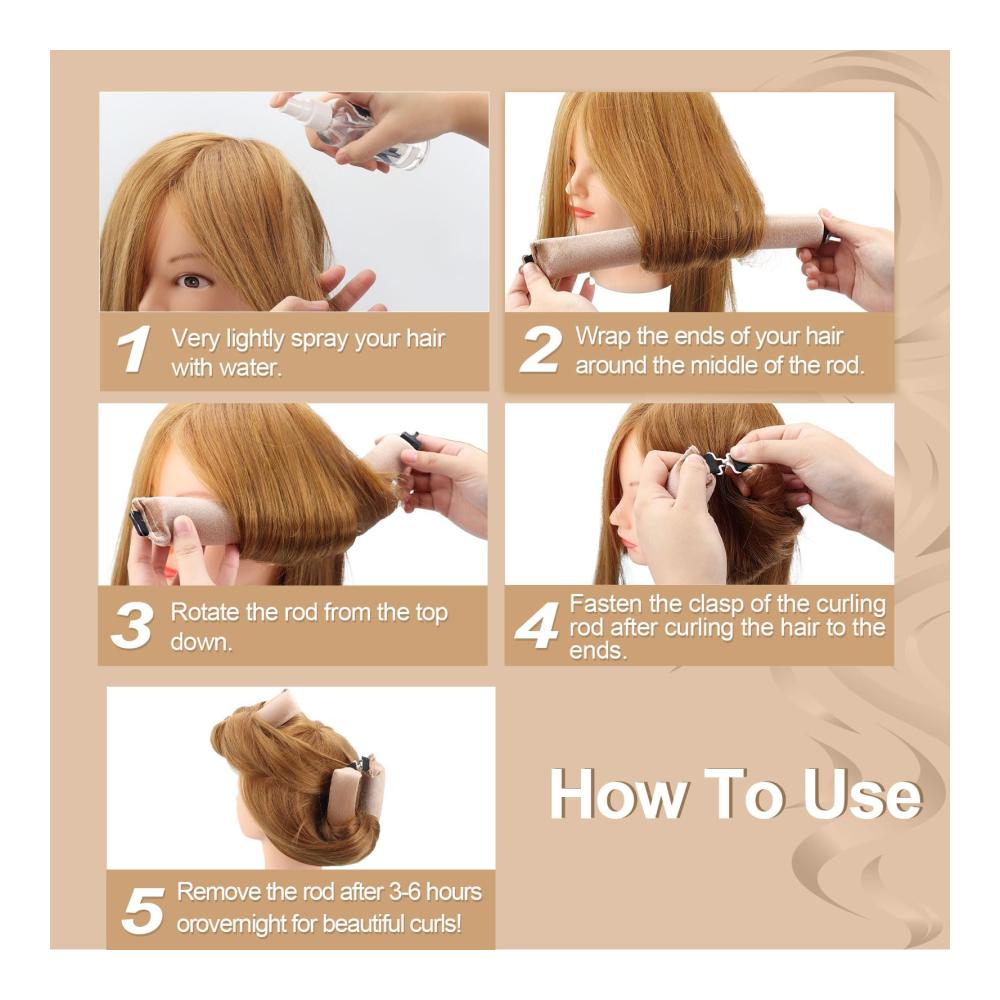 1 Very lightly spray your hair with water.

2 Wrap the ends of your hair around the middle of the rod.

3 Rotate the rod from the top down.

4 Fasten the clasp of the curling rod after curling the hair to the ends.

5 Remove the rod after 3-6 hours orovernight for beautiful curls!

How To Use