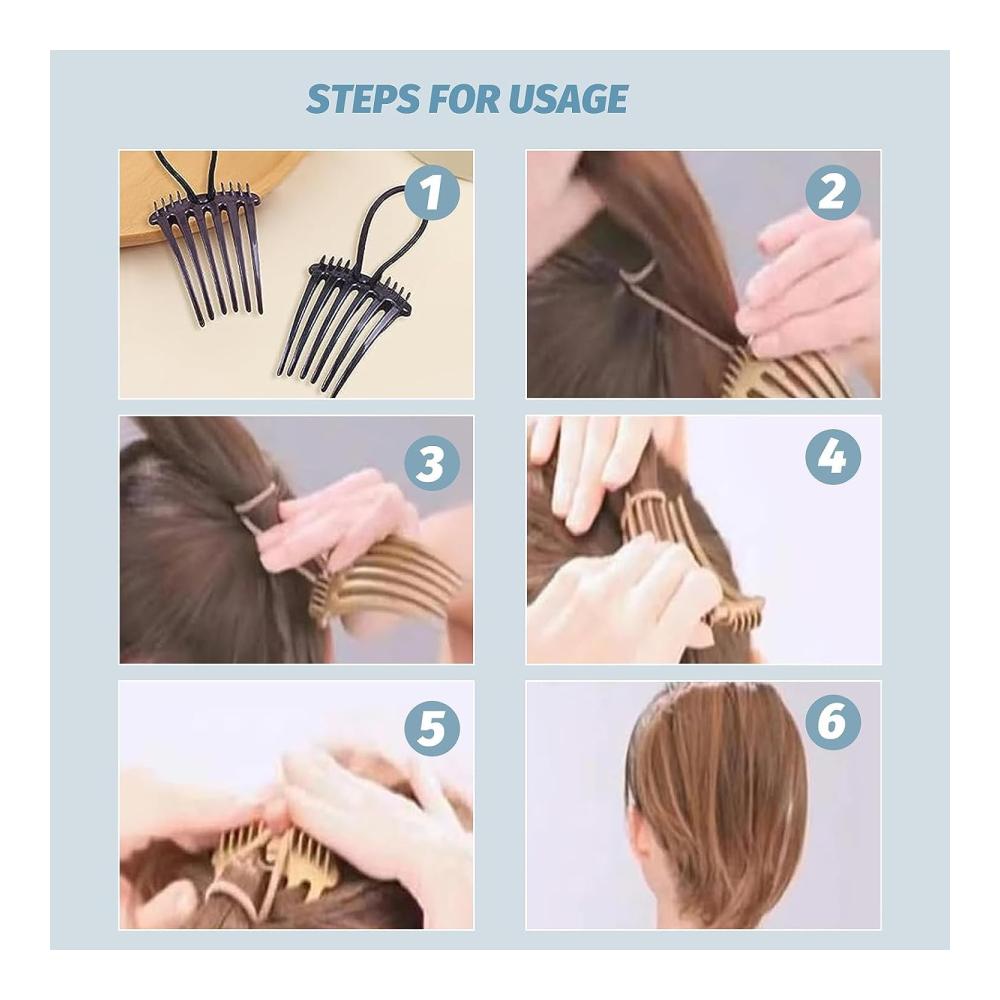 STEPS FOR USAGE

1

2

3

4

5

6