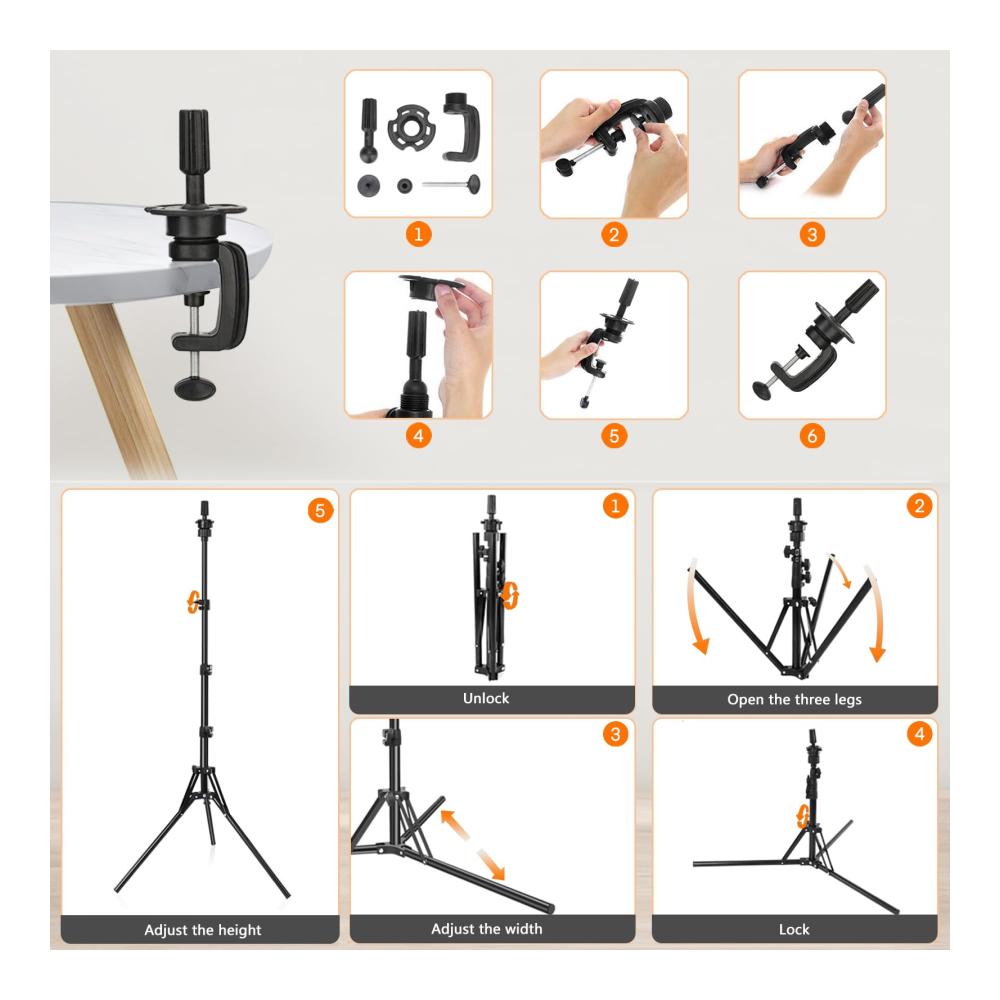 1

2

3

4

5

6

5

Adjust the height

1

Unlock

2

Open the three legs

3

Adjust the width

4

Lock