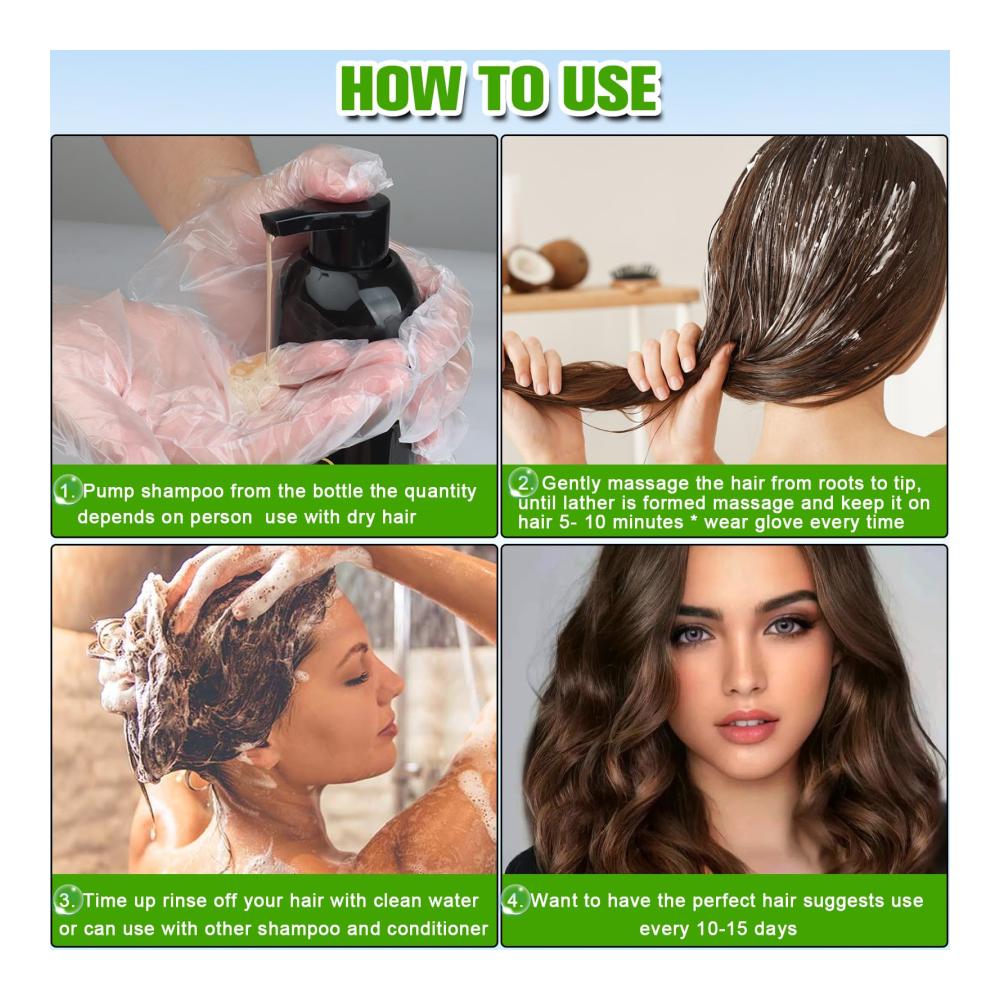 HOW TO USE

1. Pump shampoo from the bottle the quantity depends on person use with dry hair

2. Gently massage the hair from roots to tip, until lather is formed massage and keep it on hair 5- 10 minutes * wear glove every time

3. Time up rinse off your hair with clean water or can use with other shampoo and conditioner

4. Want to have the perfect hair suggests use every 10-15 days