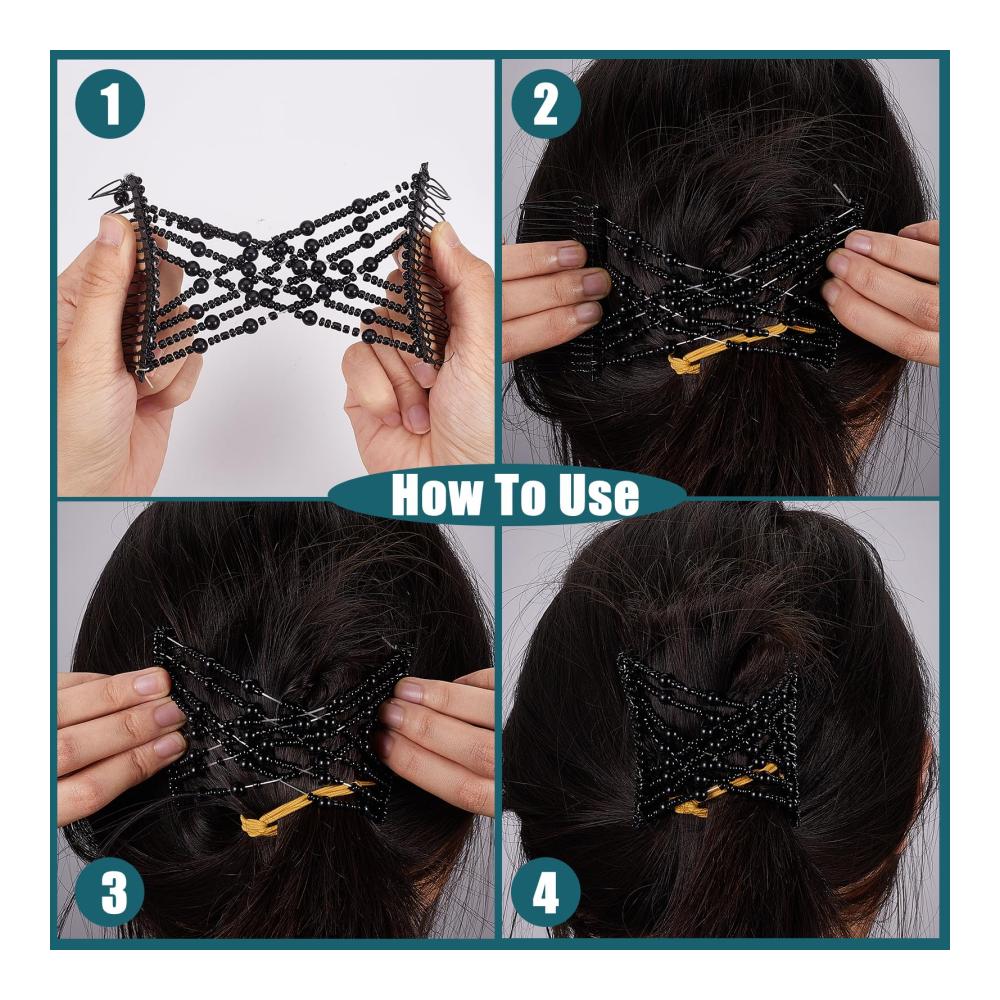 1

2

How To Use

3

4