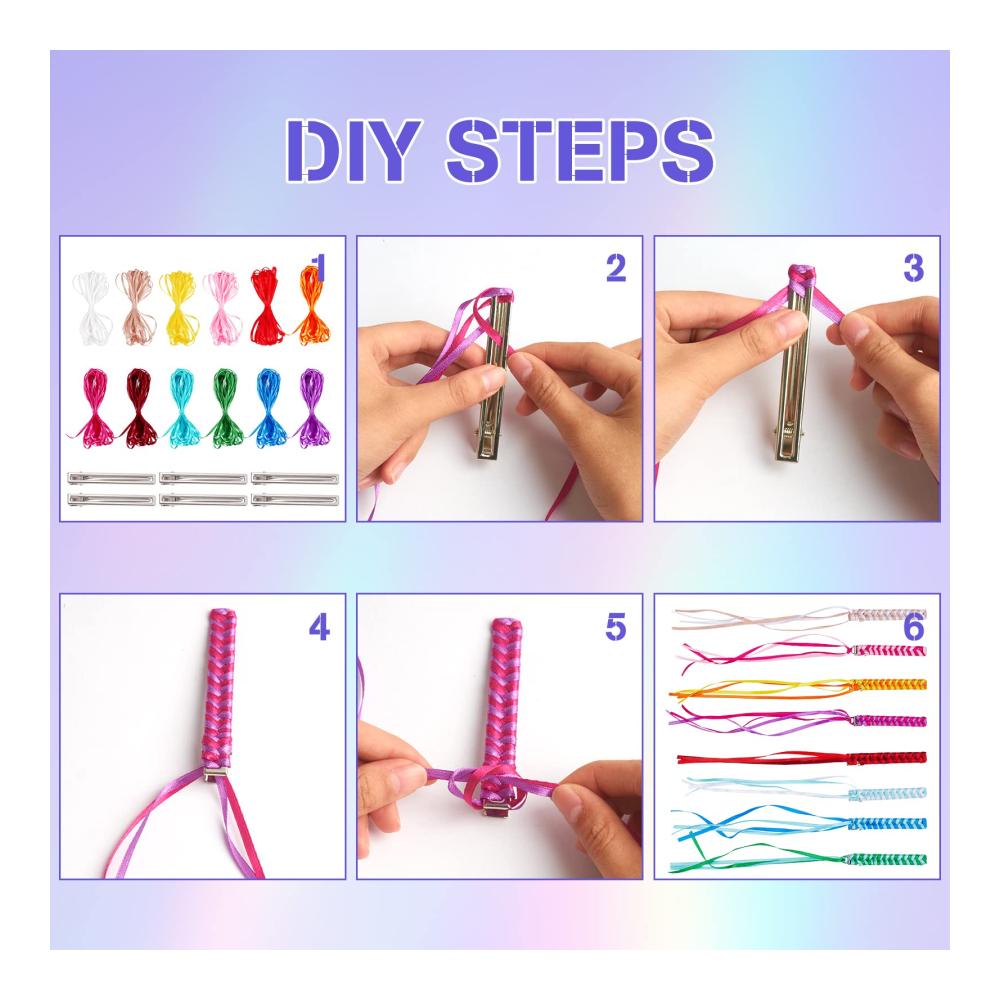 DIY STEPS

1

2

3

4

5

6