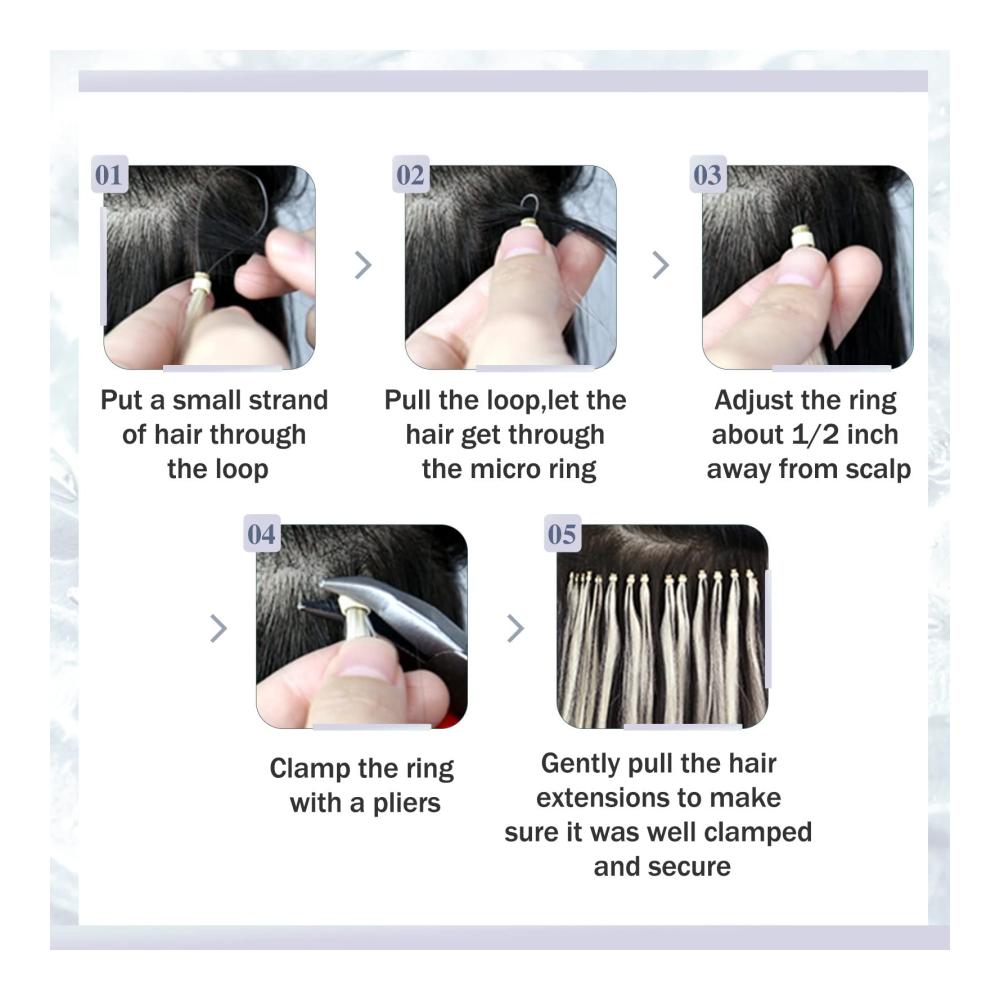 01

Put a small strand of hair through the loop

02

Pull the loop,let the hair get through the micro ring

03

Adjust the ring about 1/2 inch away from scalp

04

Clamp the ring with a pliers

05

Gently pull the hair extensions to make sure it was well clamped and secure