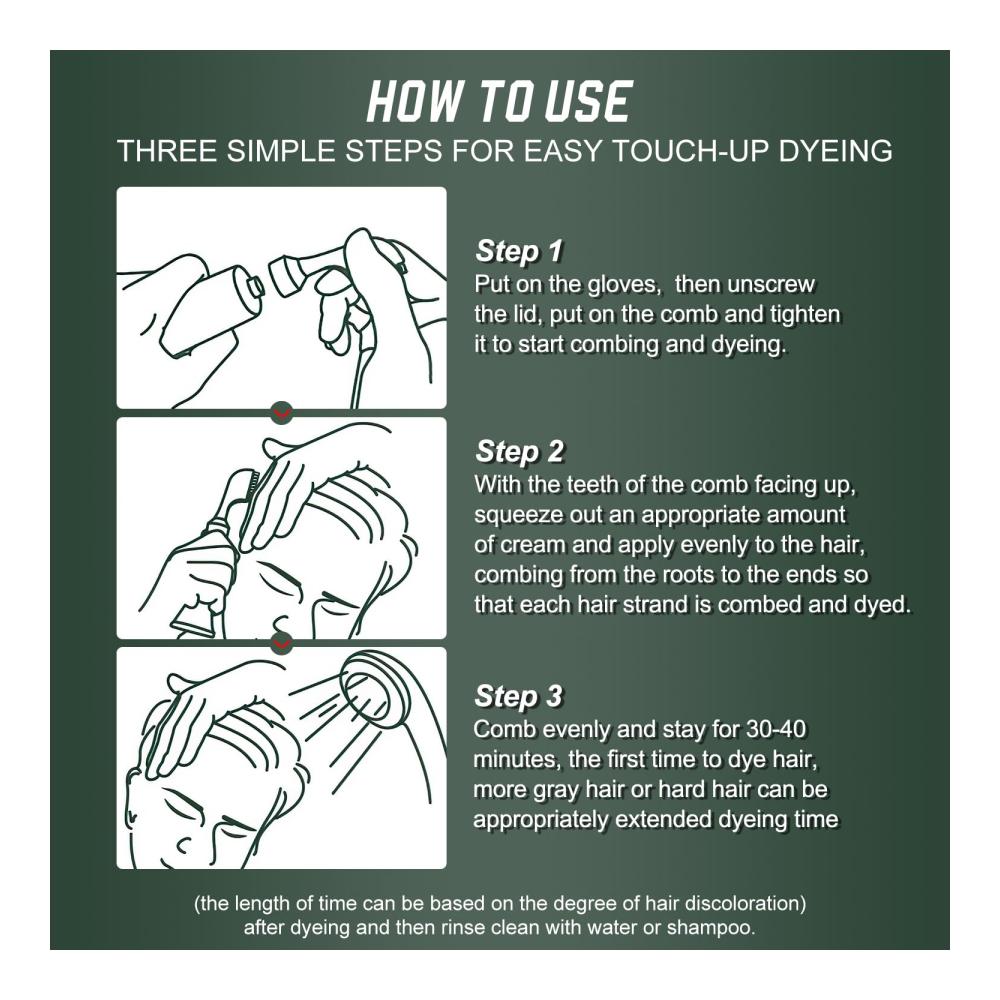 HOW TO USE
THREE SIMPLE STEPS FOR EASY TOUCH-UP DYEING

Step 1
Put on the gloves, then unscrew the lid, put on the comb and tighten it to start combing and dyeing.

Step 2
With the teeth of the comb facing up, squeeze out an appropriate amount of cream and apply evenly to the hair, combing from the roots to the ends so that each hair strand is combed and dyed.

Step 3
Comb evenly and stay for 30-40 minutes, the first time to dye hair, more gray hair or hard hair can be appropriately extended dyeing time

(the length of time can be based on the degree of hair discoloration) after dyeing and then rinse clean with water or shampoo.