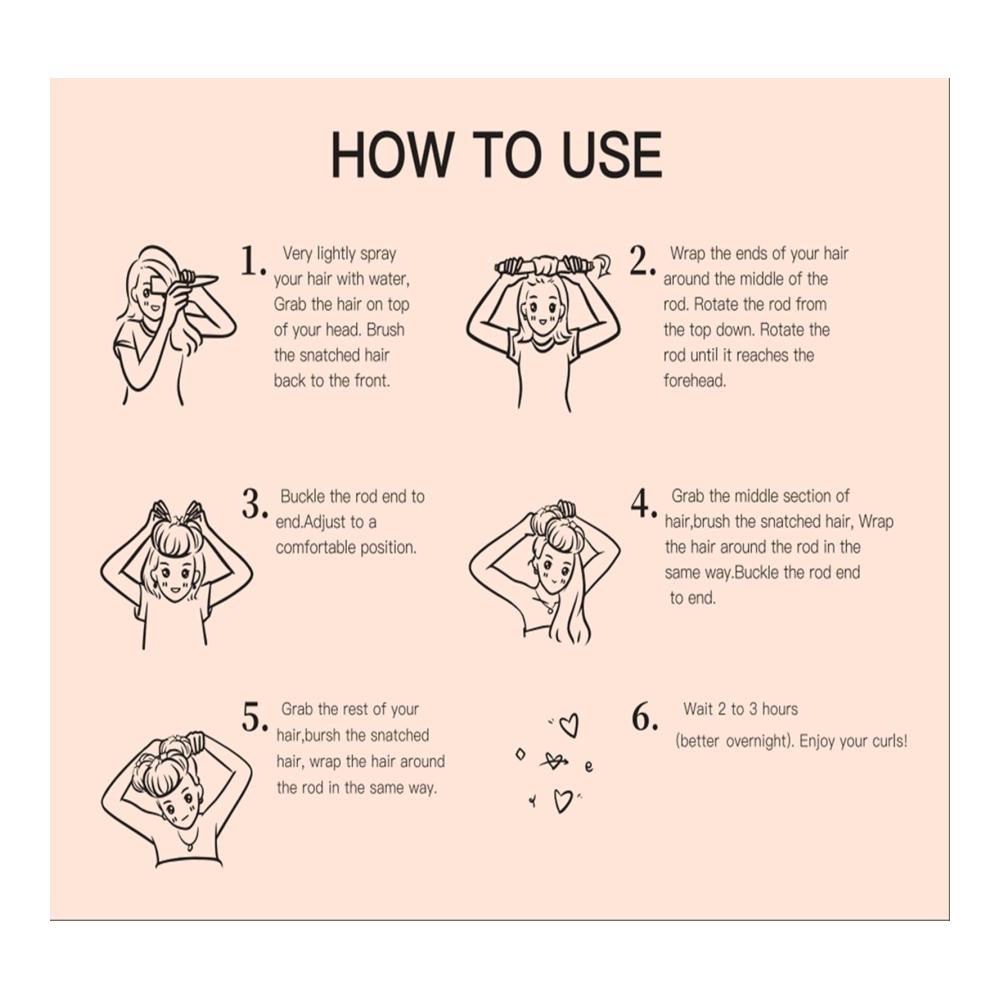 HOW TO USE

1. Very lightly spray your hair with water, Grab the hair on top of your head. Brush the snatched hair back to the front.

2. Wrap the ends of your hair around the middle of the rod. Rotate the rod from the top down. Rotate the rod until it reaches the forehead.

3. Buckle the rod end to end.Adjust to a comfortable position.

4. Grab the middle section of hair,brush the snatched hair, Wrap the hair around the rod in the same way.Buckle the rod end to end.

5. Grab the rest of your hair,bursh the snatched hair, wrap the hair around the rod in the same way.

6. Wait 2 to 3 hours (better overnight). Enjoy your curls!