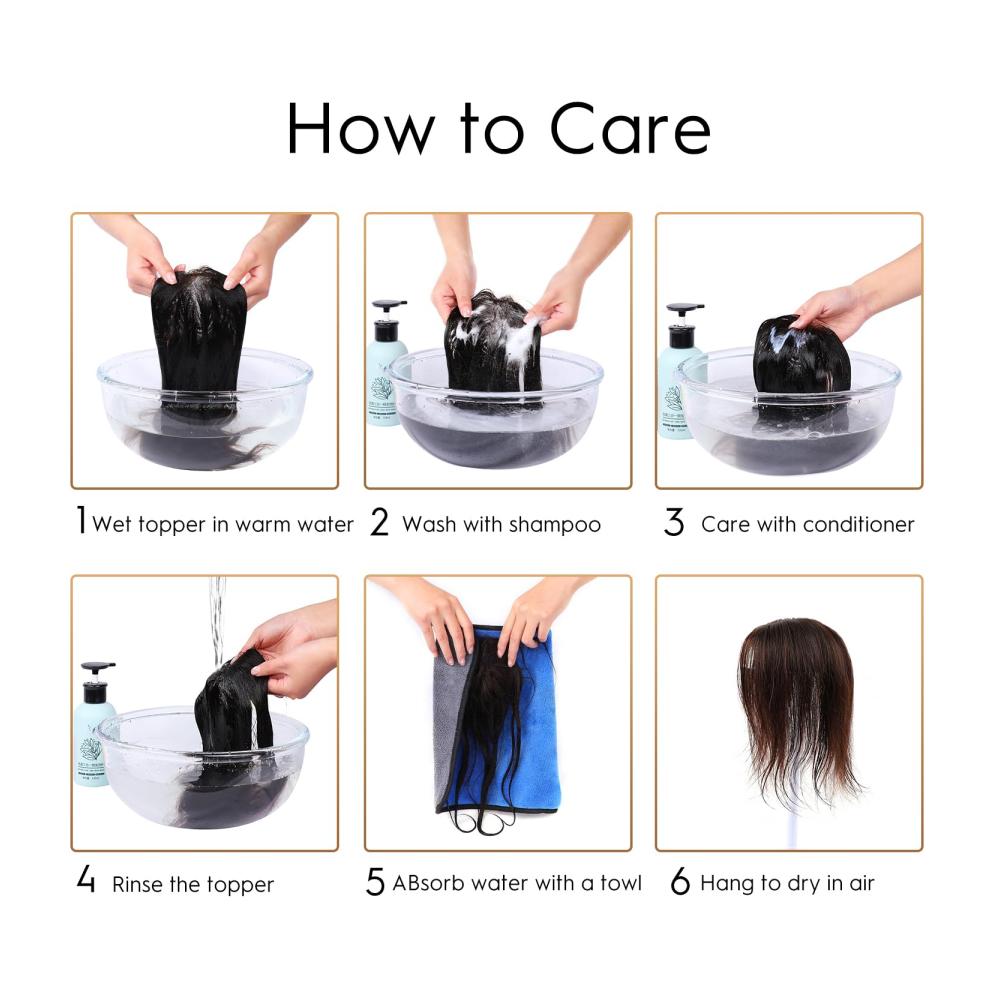 How to Care

1 Wet topper in warm water

2 Wash with shampoo

3 Care with conditioner

4 Rinse the topper

5 ABsorb water with a towl

6 Hang to dry in air