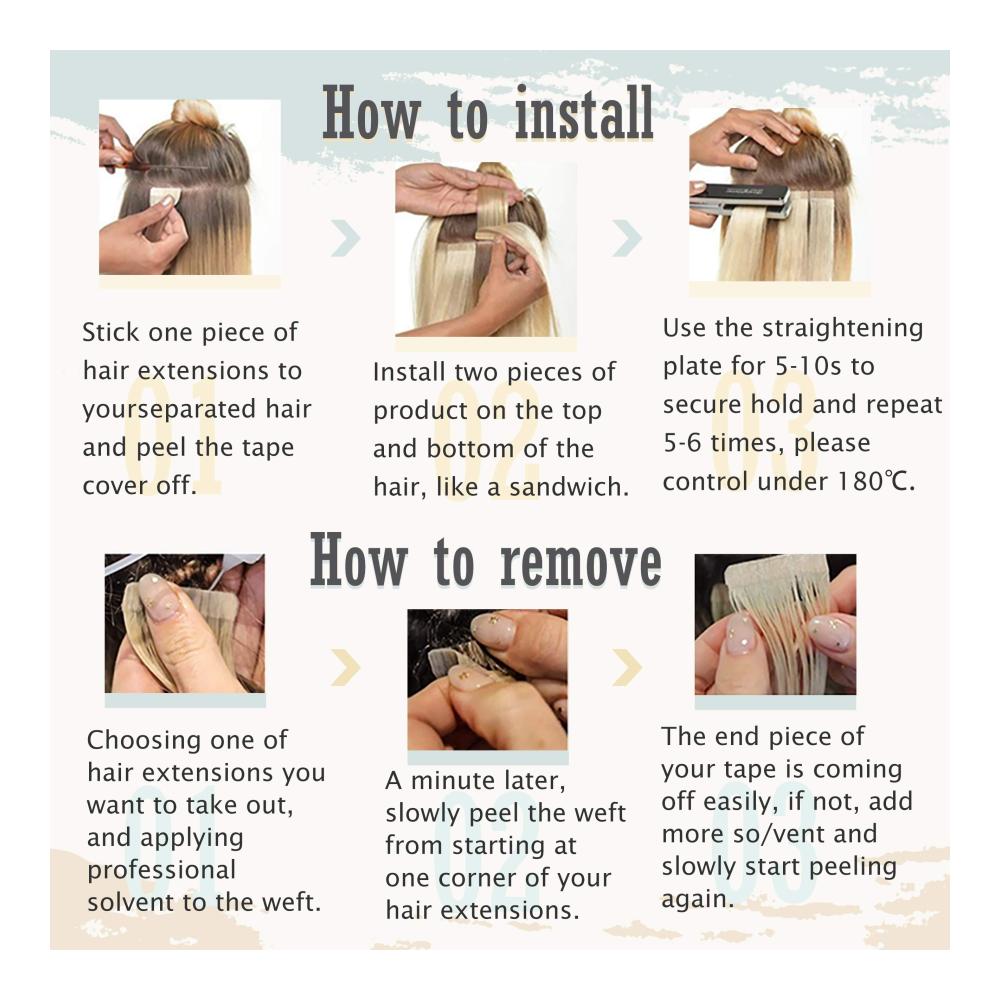 How to install

01
Stick one piece of hair extensions to yourseparated hair and peel the tape cover off.

02
Install two pieces of product on the top and bottom of the hair, like a sandwich.

03
Use the straightening plate for 5-10s to secure hold and repeat 5-6 times, please control under 180℃.

How to remove

01
Choosing one of hair extensions you want to take out, and applying professional solvent to the weft.

02
A minute later, slowly peel the weft from starting at one corner of your hair extensions.

03
The end piece of your tape is coming off easily, if not, add more so/vent and slowly start peeling again.