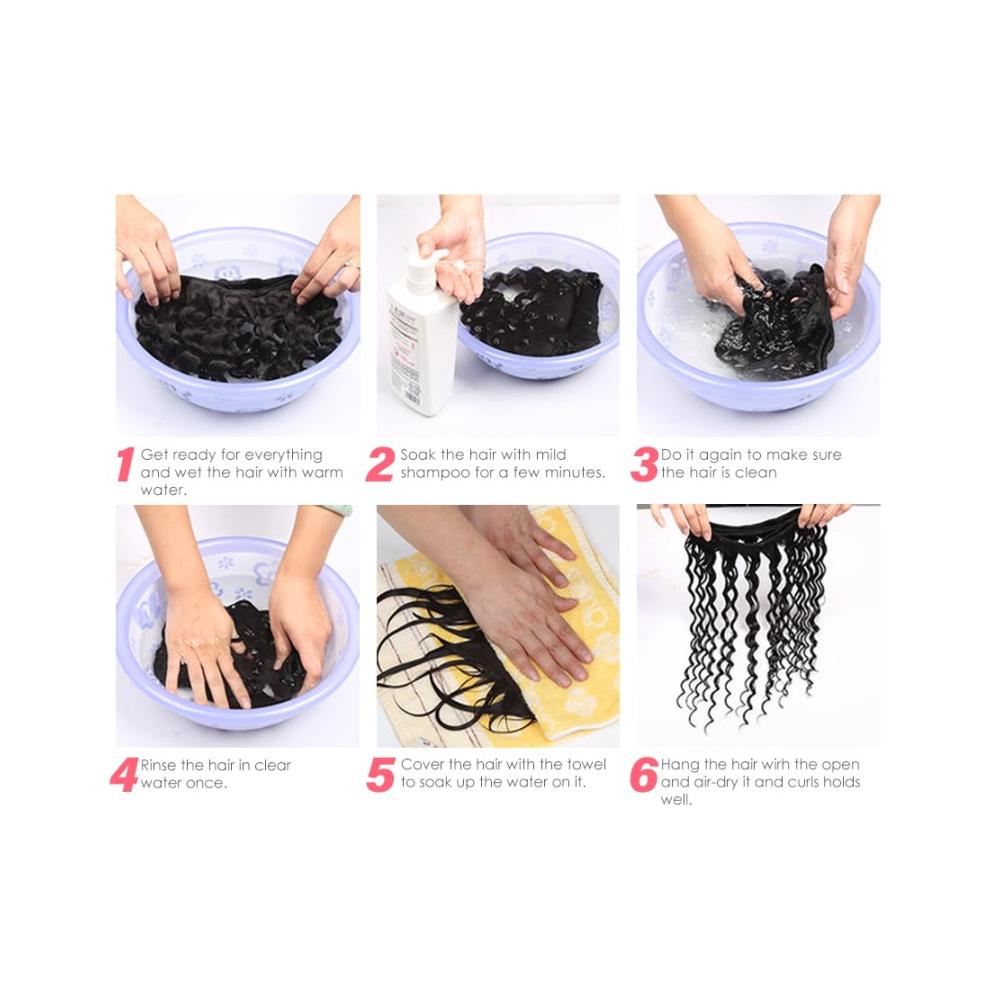 1 Get ready for everything and wet the hair with warm water.

2 Soak the hair with mild shampoo for a few minutes.

3 Do it again to make sure the hair is clean

4 Rinse the hair in clear water once.

5 Cover the hair with the towel to soak up the water on it.

6 Hang the hair wirh the open and air-dry it and curls holds well.