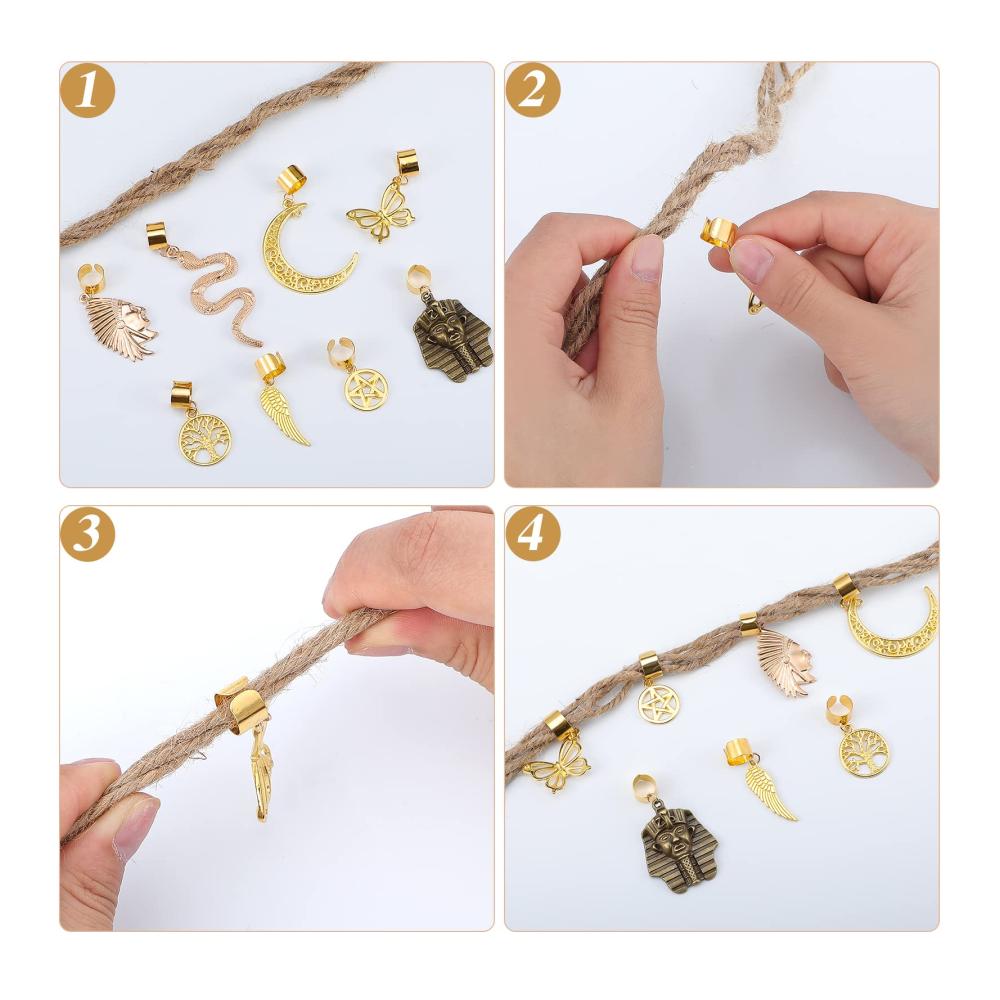 1

2

3

4