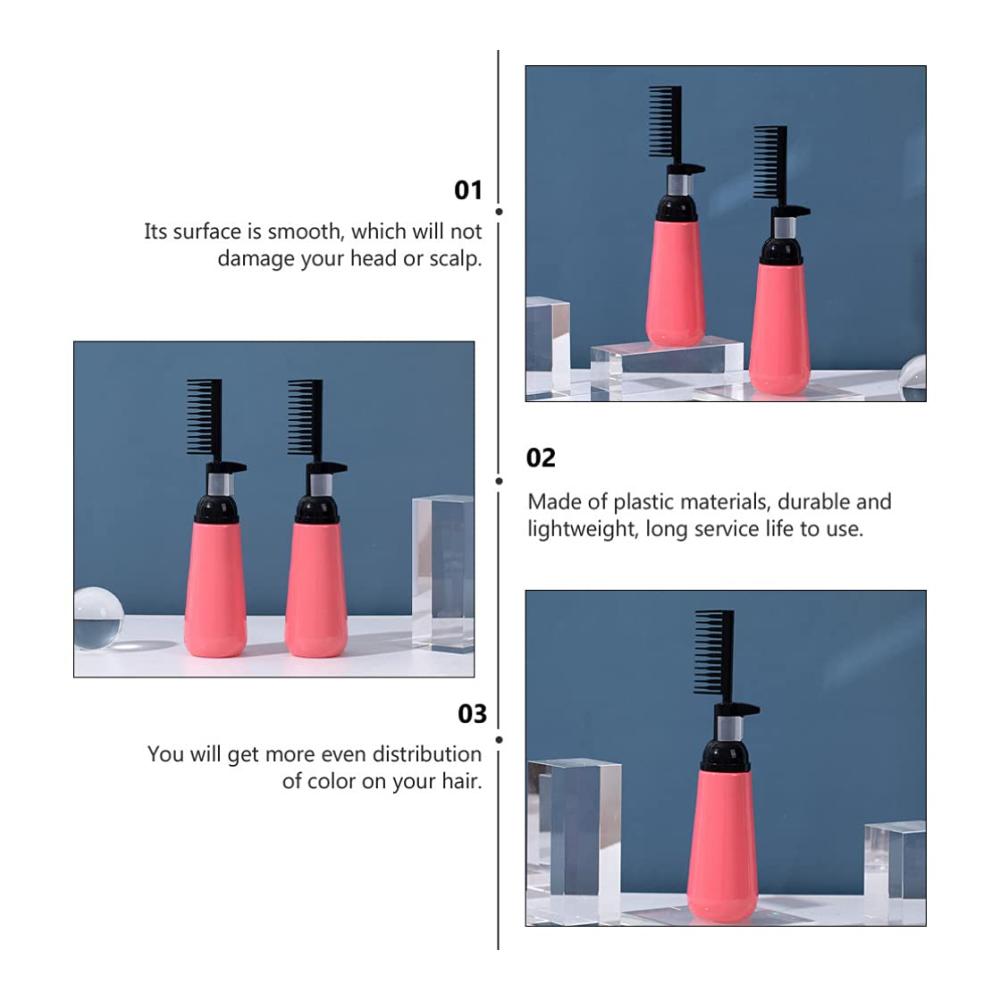 01

Its surface is smooth, which will not damage your head or scalp.

02

Made of plastic materials, durable and lightweight, long service life to use.

03

You will get more even distribution of color on your hair.