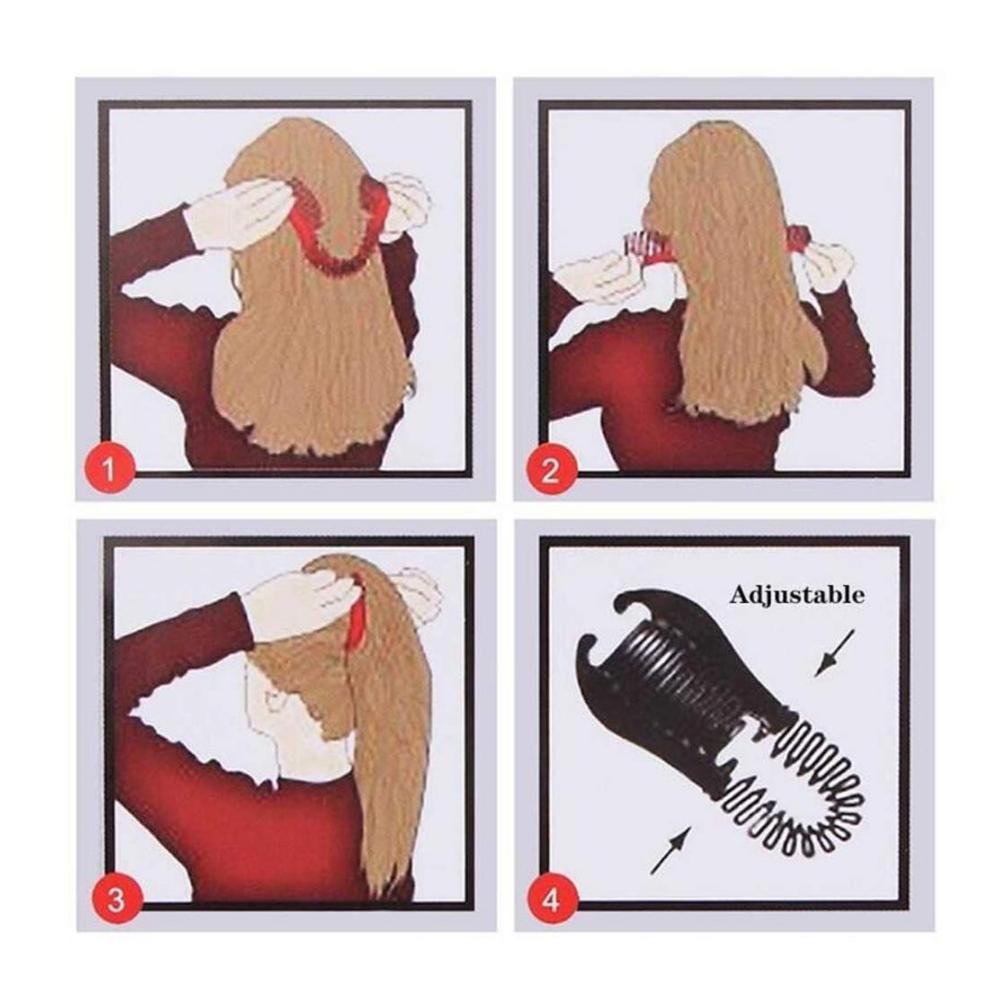 1

2

3

Adjustable

4