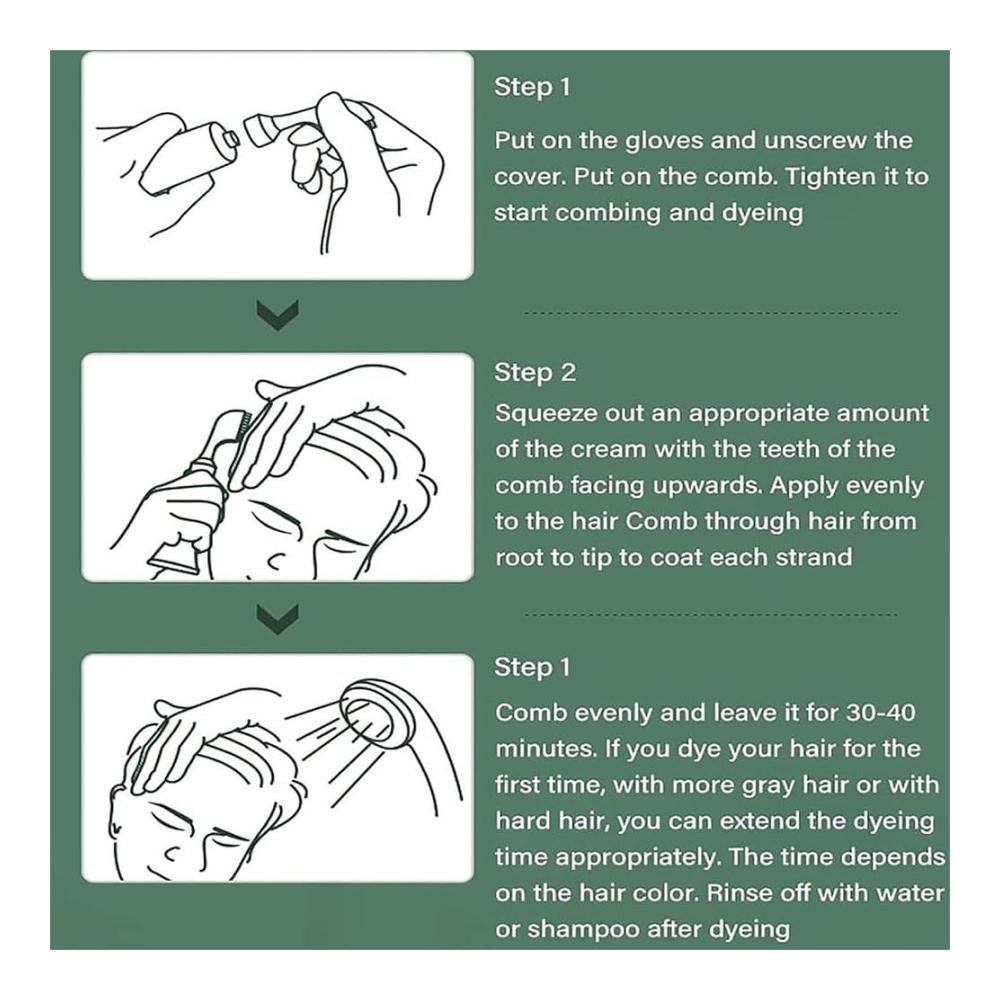 Step 1

Put on the gloves and unscrew the cover. Put on the comb. Tighten it to start combing and dyeing

Step 2

Squeeze out an appropriate amount of the cream with the teeth of the comb facing upwards. Apply evenly to the hair Comb through hair from root to tip to coat each strand

Step 1

Comb evenly and leave it for 30-40 minutes. If you dye your hair for the first time, with more gray hair or with hard hair, you can extend the dyeing time appropriately. The time depends on the hair color. Rinse off with water or shampoo after dyeing