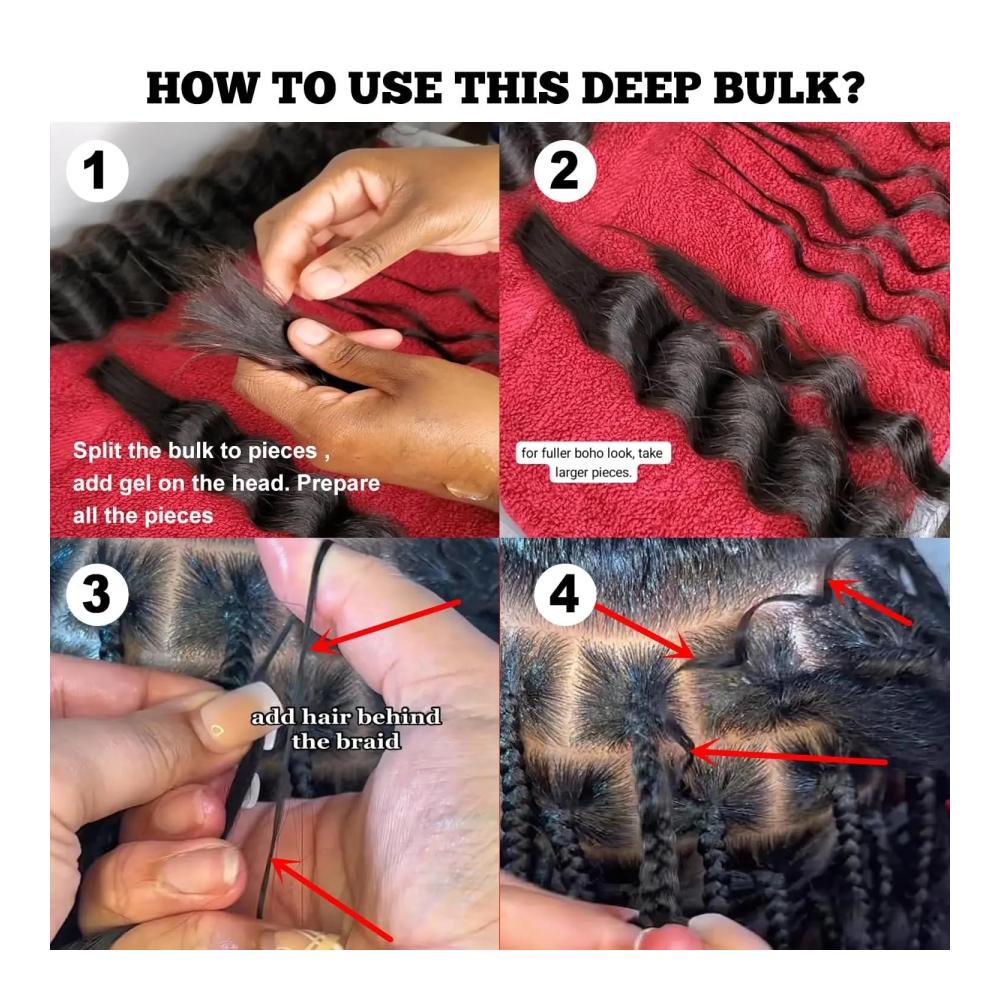 HOW TO USE THIS DEEP BULK?

1

Split the bulk to pieces , add gel on the head. Prepare all the pieces

2

for fuller boho look, take larger pieces.

3

add hair behind the braid

4