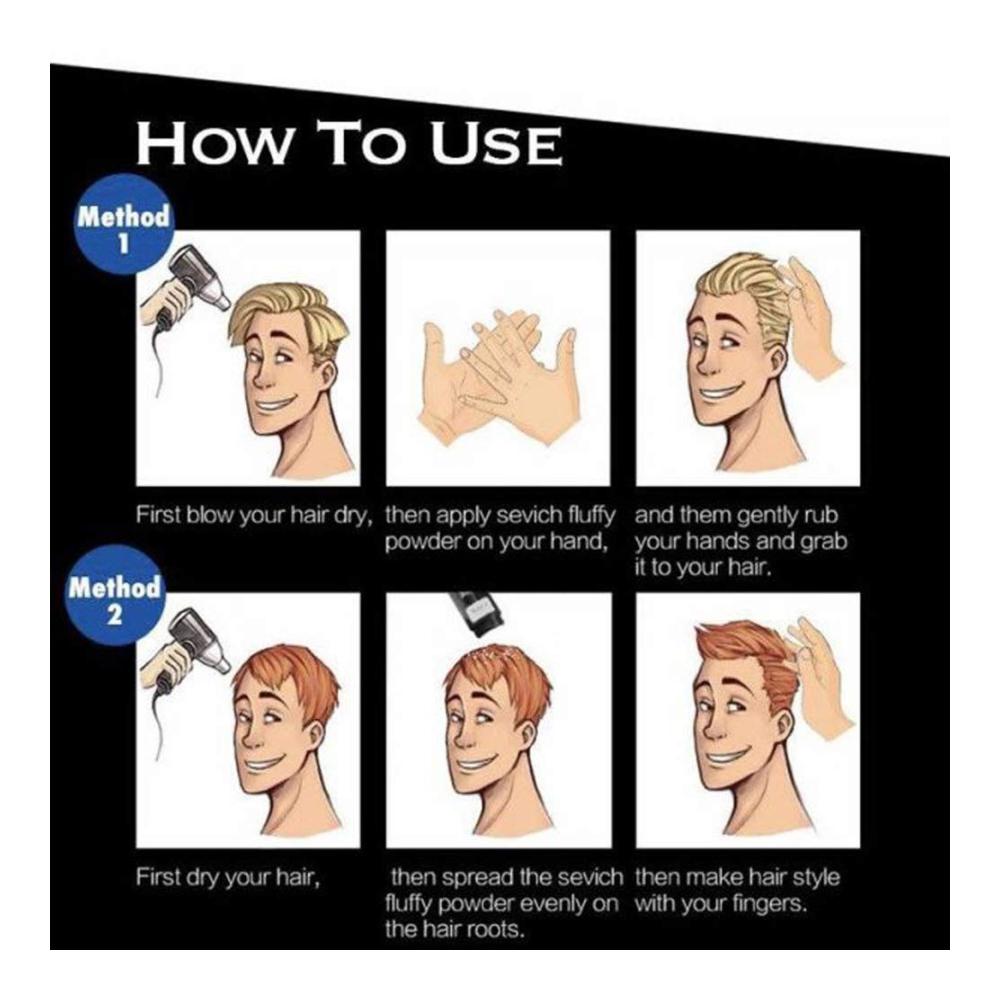 HOW TO USE

Method 1

First blow your hair dry,

then apply sevich fluffy powder on your hand,

and them gently rub your hands and grab it to your hair.

Method 2

First dry your hair,

then spread the sevich fluffy powder evenly on the hair roots.

then make hair style with your fingers.