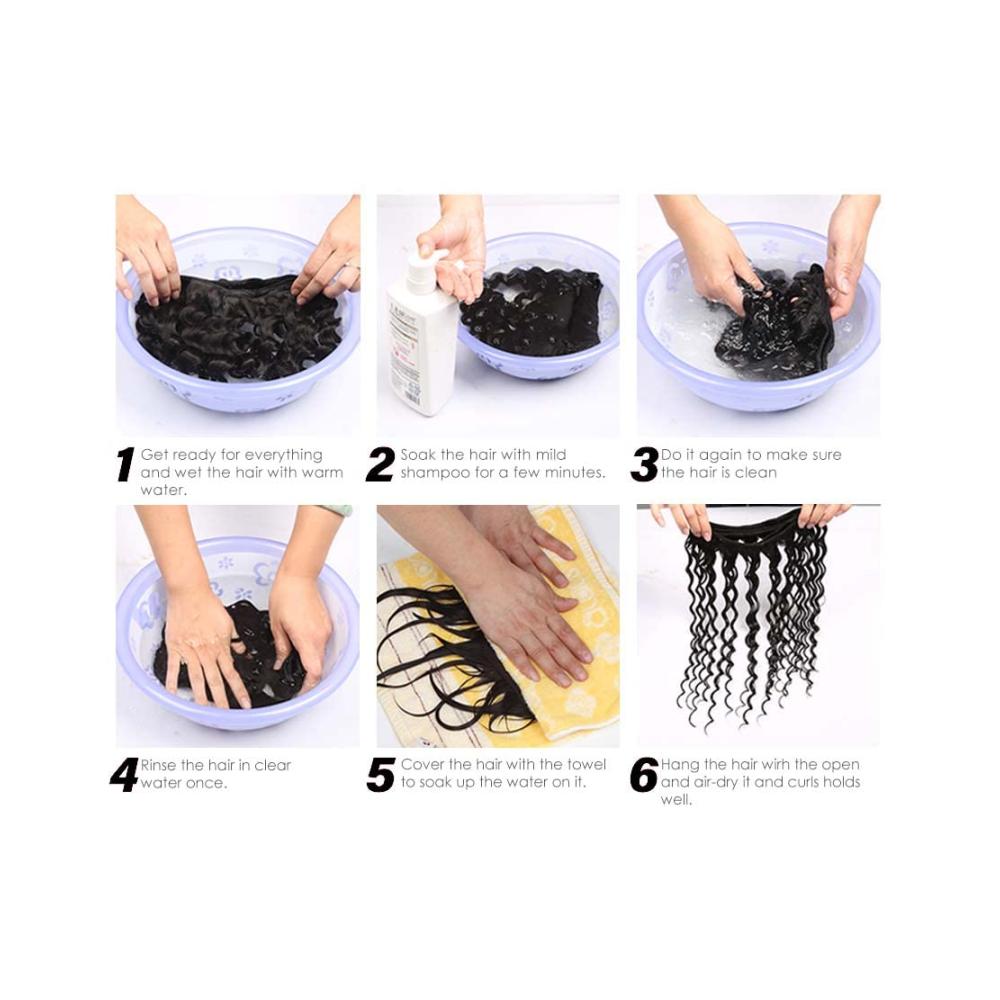 1 Get ready for everything and wet the hair with warm water.

2 Soak the hair with mild shampoo for a few minutes.

3 Do it again to make sure the hair is clean

4 Rinse the hair in clear water once.

5 Cover the hair with the towel to soak up the water on it.

6 Hang the hair wirh the open and air-dry it and curls holds well.